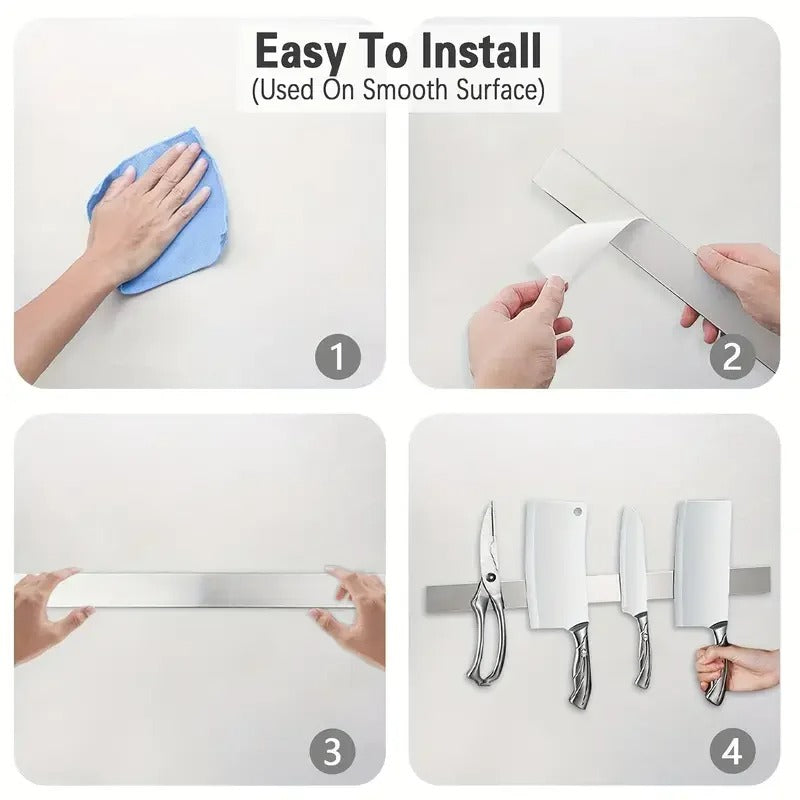 Easy To Install
(Used On Smooth Surface)

1

2

3

4