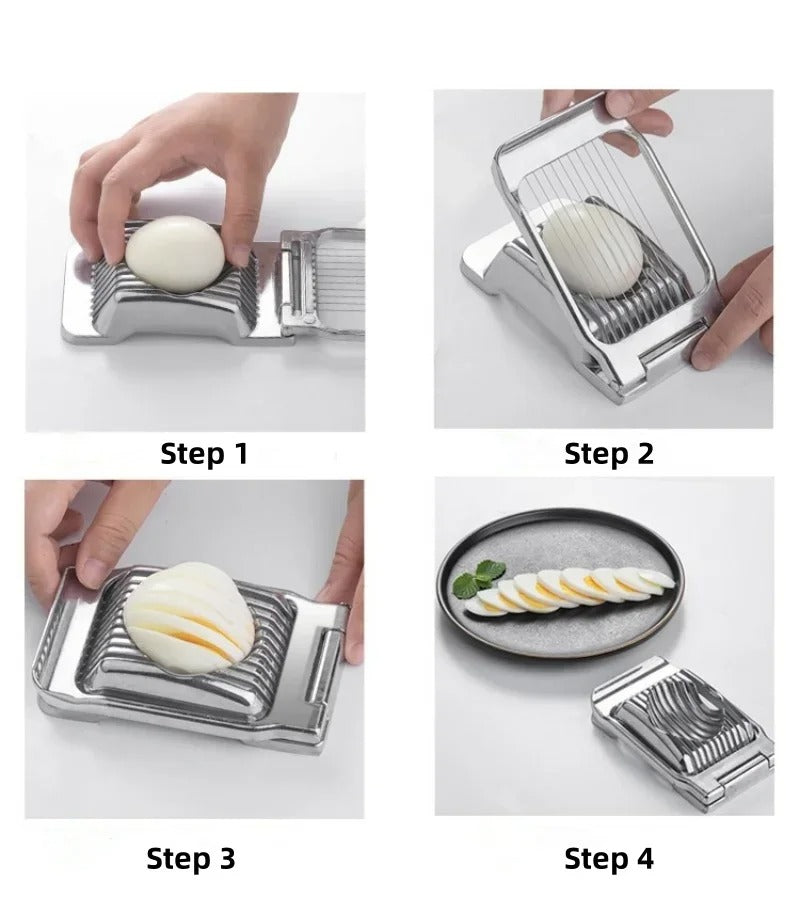 Step 1

Step 2

Step 3

Step 4